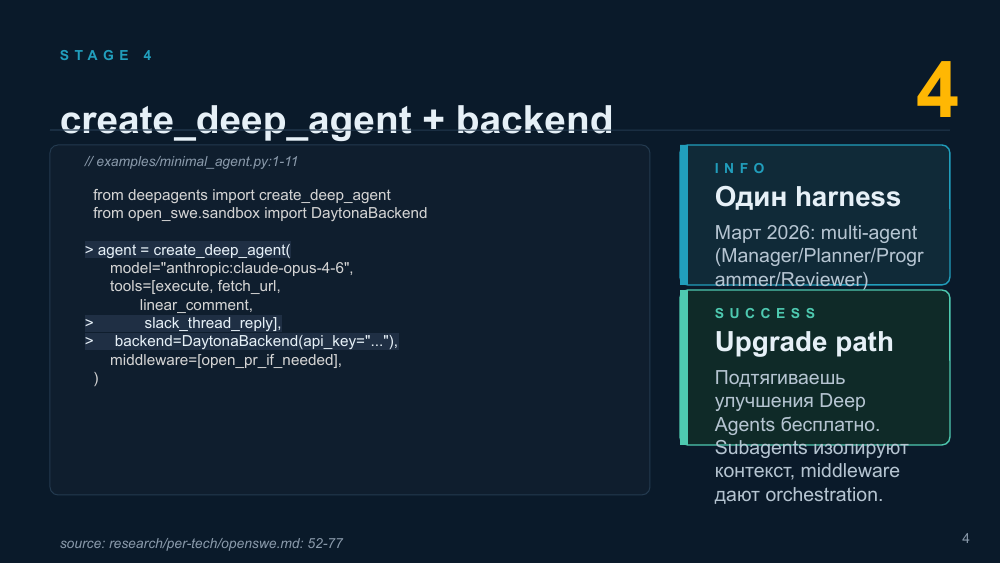 STAGE 4

4

create_deep_agent + backend

// examples/minimal_agent.py:1-11

from deepagents import create_deep_agent
from open_swe.sandbox import DaytonaBackend

> agent = create_deep_agent(
model="anthropic:claude-opus-4-6",
tools=[execute, fetch_url,
linear_comment,
> slack_thread_reply],
> backend=DaytonaBackend(api_key="..."),
middleware=[open_pr_if_needed],
)

INFO

Один harness

Март 2026: multi-agent (Manager/Planner/Programmer/Reviewer)

SUCCESS

Upgrade path

Подтягиваешь улучшения Deep Agents бесплатно. Subagents изолируют контекст, middleware дают orchestration.

source: research/per-tech/openswe.md: 52-77

4